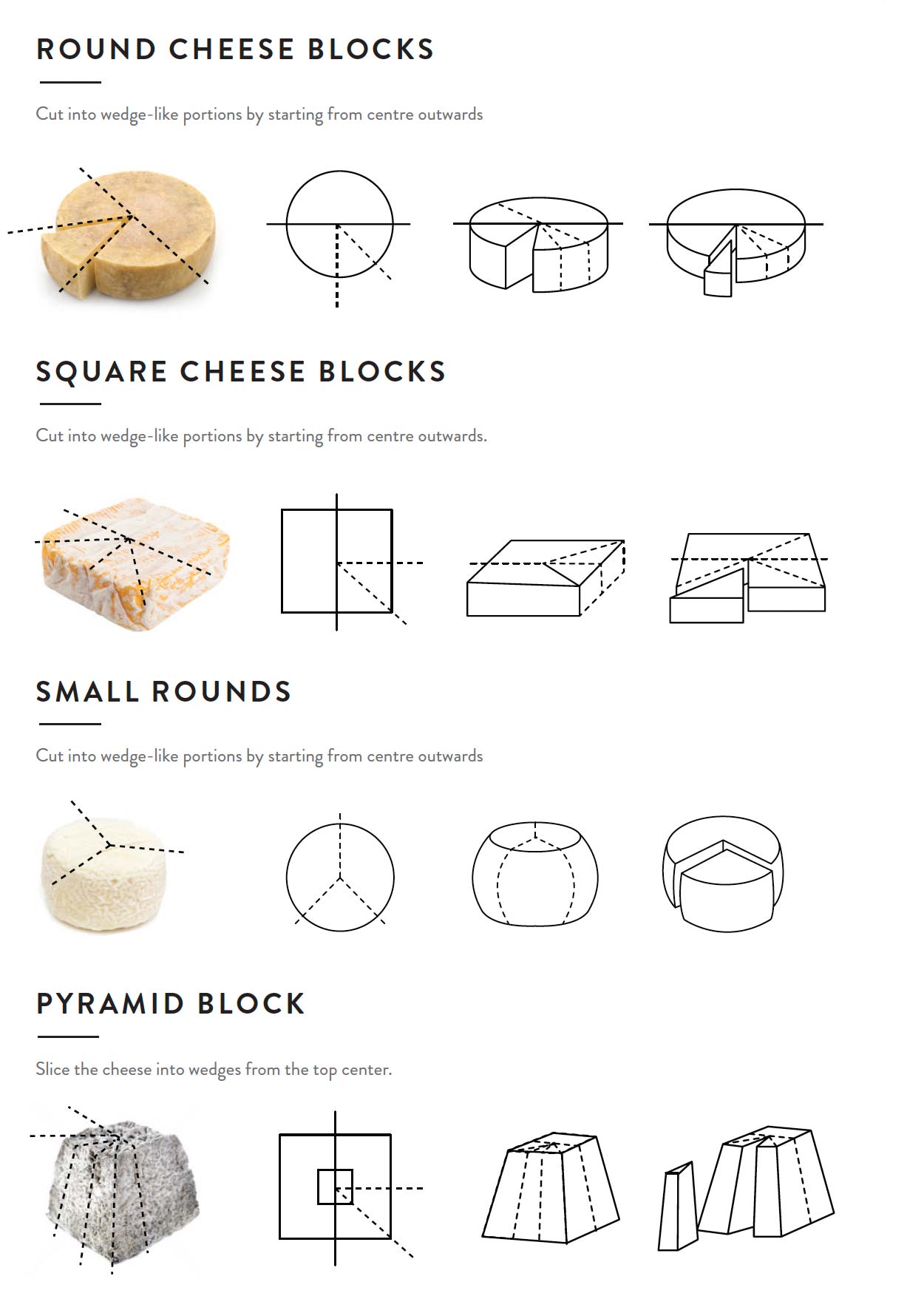 ROUND CHEESE BLOCKS

Cut into wedge-like portions by starting from centre outwards

SQUARE CHEESE BLOCKS

Cut into wedge-like portions by starting from centre outwards.

SMALL ROUNDS

Cut into wedge-like portions by starting from centre outwards

PYRAMID BLOCK

Slice the cheese into wedges from the top center.